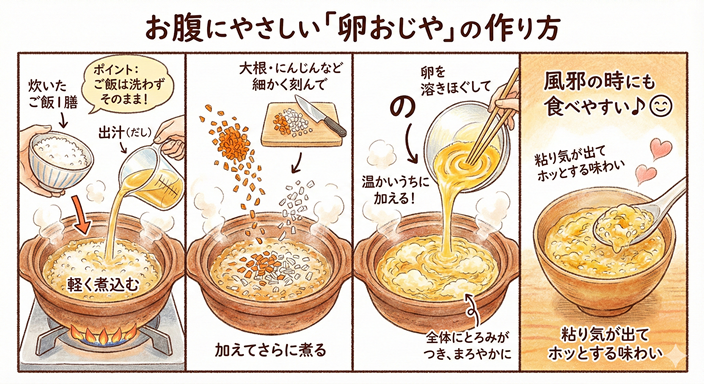 お腹にやさしい「卵おじや」の作り方

炊いたご飯1膳

ポイント：ご飯は洗わずそのまま！

出汁（だし）

軽く煮込む

大根・にんじんなど細かく刻んで

加えてさらに煮る

卵を溶きほぐして

の

温かいうちに加える！

全体にとろみがつき、まろやかに

風邪の時にも食べやすい♪

粘り気が出てホッとする味わい

粘り気が出てホッとする味わい